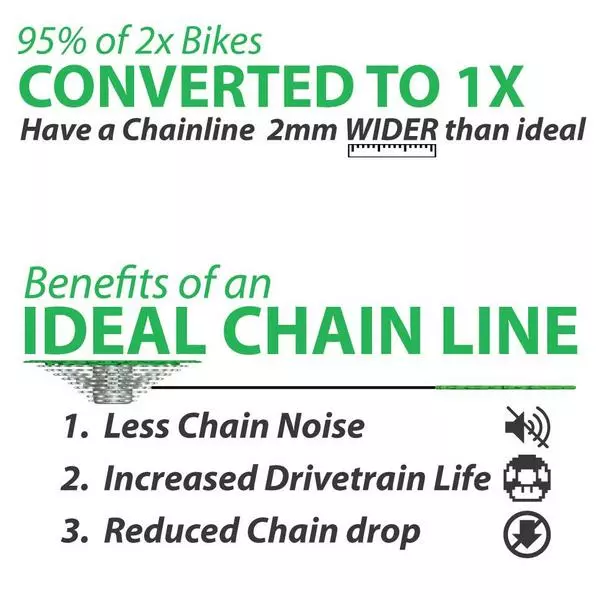 95% of 2x Bikes
CONVERTED TO 1X
Have a Chainline 2mm WIDER than ideal

Benefits of an
IDEAL CHAIN LINE

1. Less Chain Noise
2. Increased Drivetrain Life
3. Reduced Chain drop